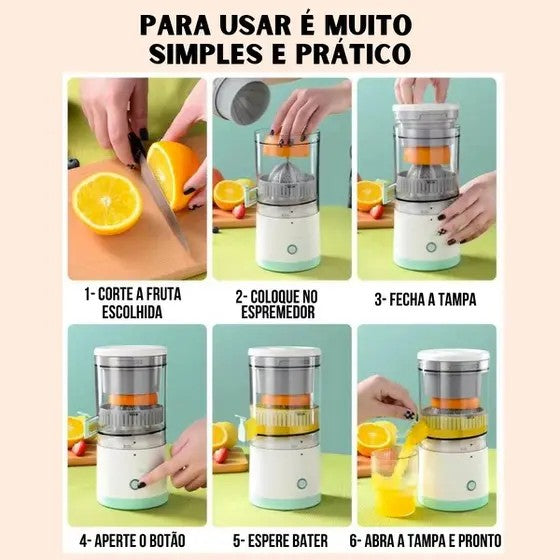 PARA USAR É MUITO SIMPLES E PRÁTICO

1- CORTE A FRUTA ESCOLHIDA

2- COLOQUE NO ESPREMEDOR

3- FECHA A TAMPA

4- APERTE O BOTÃO

5- ESPERE BATER

6- ABRA A TAMPA E PRONTO