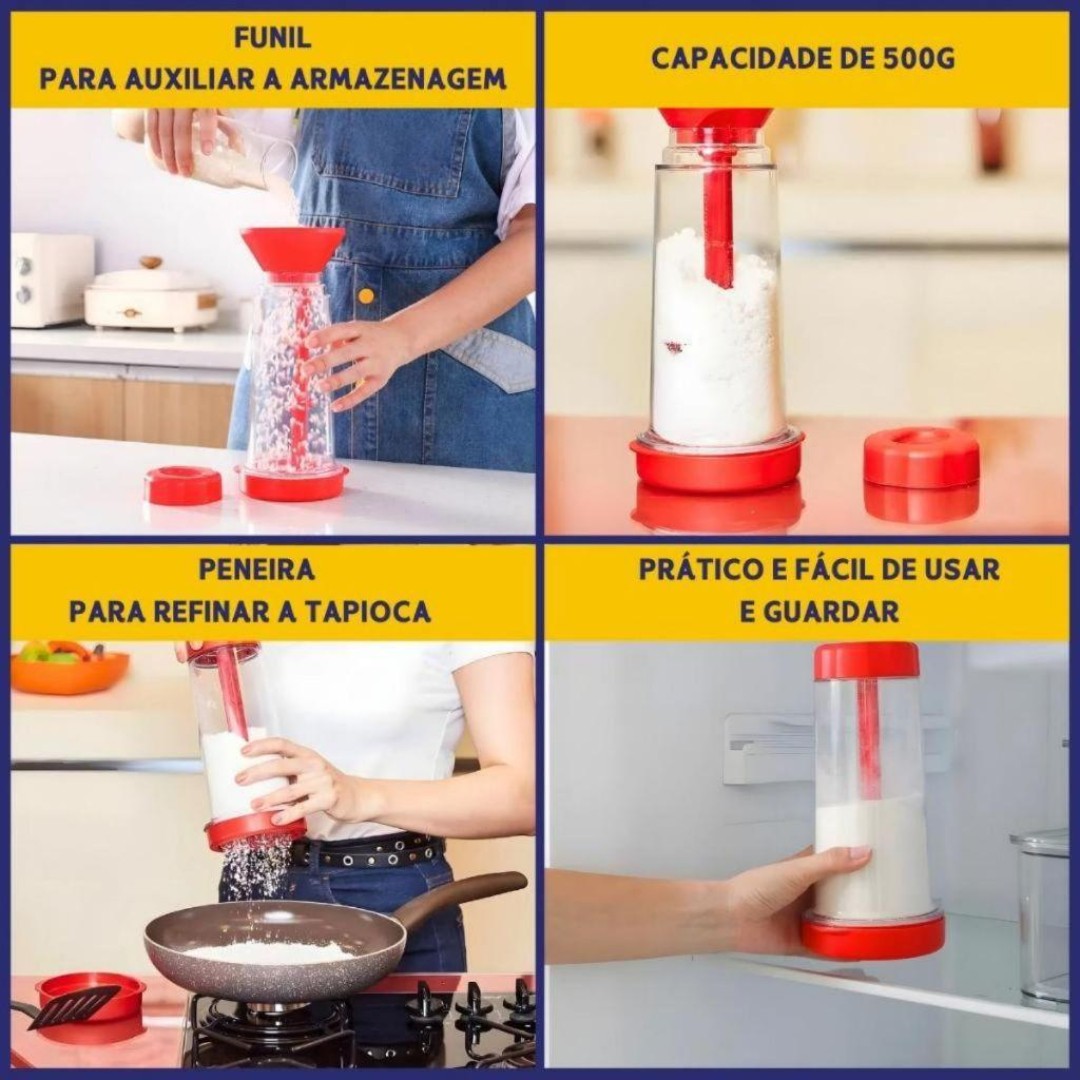 FUNIL
PARA AUXILIAR A ARMAZENAGEM

CAPACIDADE DE 500G

PENEIRA
PARA REFINAR A TAPIOCA

PRÁTICO E FÁCIL DE USAR
E GUARDAR